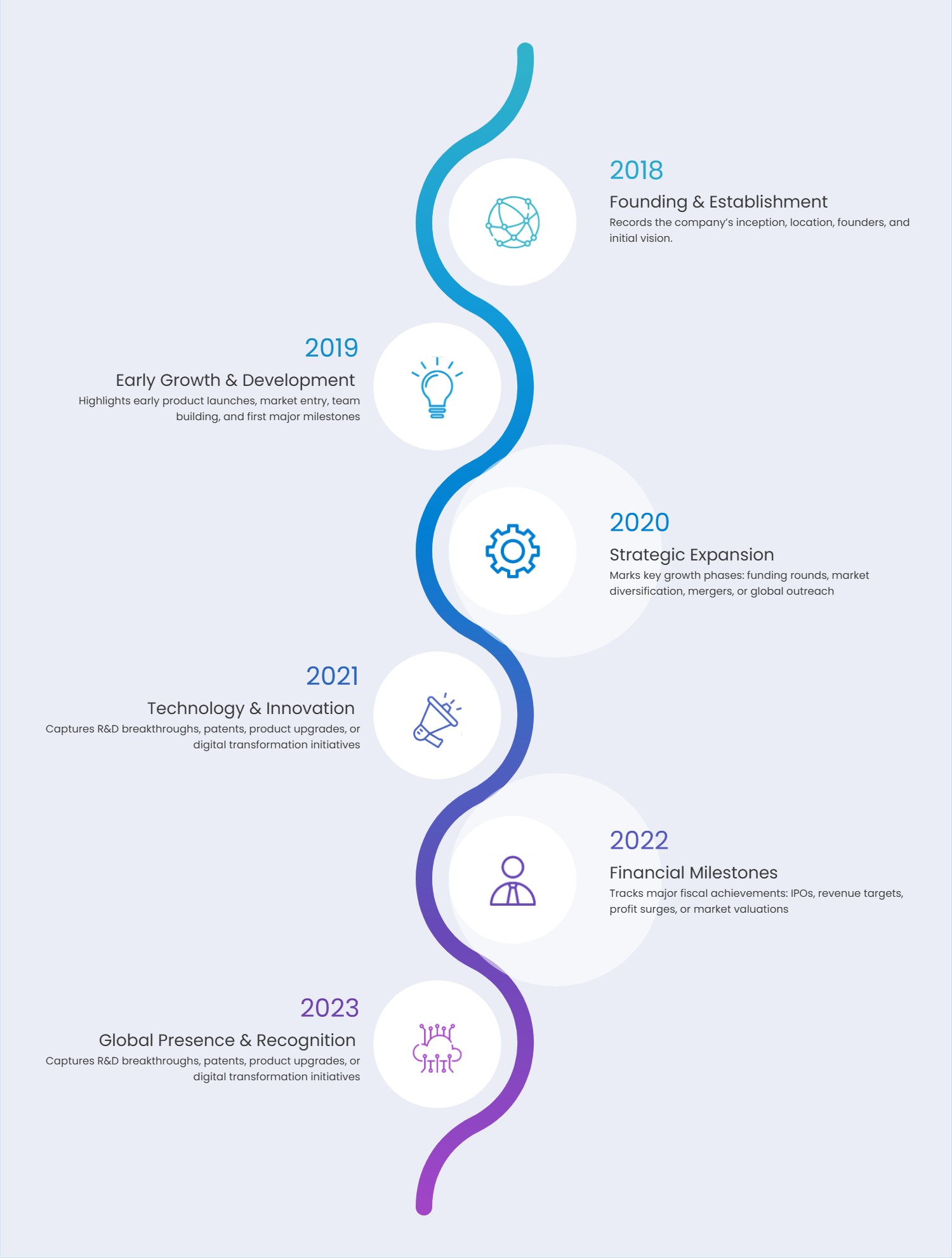 2018
Founding & Establishment
Records the company's inception, location, founders, and initial vision.

2019
Early Growth & Development
Highlights early product launches, market entry, team building, and first major milestones

2020
Strategic Expansion
Marks key growth phases: funding rounds, market diversification, mergers, or global outreach

2021
Technology & Innovation
Captures R&D breakthroughs, patents, product upgrades, or digital transformation initiatives

2022
Financial Milestones
Tracks major fiscal achievements: IPOs, revenue targets, profit surges, or market valuations

2023
Global Presence & Recognition
Captures R&D breakthroughs, patents, product upgrades, or digital transformation initiatives