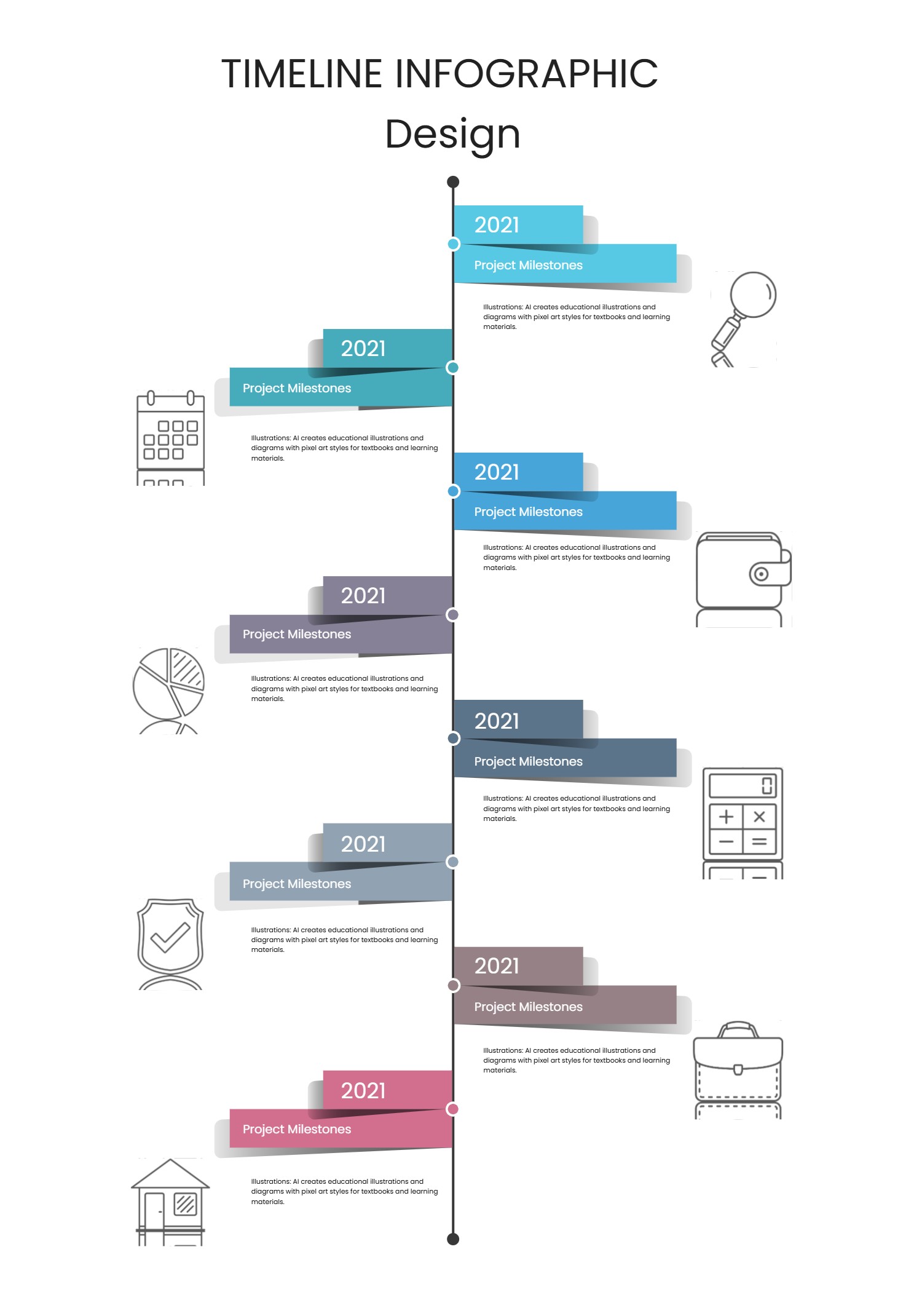 TIMELINE INFOGRAPHIC
Design

2021
Project Milestones
Illustrations: AI creates educational illustrations and diagrams with pixel art styles for textbooks and learning materials.

2021
Project Milestones
Illustrations: AI creates educational illustrations and diagrams with pixel art styles for textbooks and learning materials.

2021
Project Milestones
Illustrations: AI creates educational illustrations and diagrams with pixel art styles for textbooks and learning materials.

2021
Project Milestones
Illustrations: AI creates educational illustrations and diagrams with pixel art styles for textbooks and learning materials.

2021
Project Milestones
Illustrations: AI creates educational illustrations and diagrams with pixel art styles for textbooks and learning materials.

2021
Project Milestones
Illustrations: AI creates educational illustrations and diagrams with pixel art styles for textbooks and learning materials.

2021
Project Milestones
Illustrations: AI creates educational illustrations and diagrams with pixel art styles for textbooks and learning materials.

2021
Project Milestones
Illustrations: AI creates educational illustrations and diagrams with pixel art styles for textbooks and learning materials.