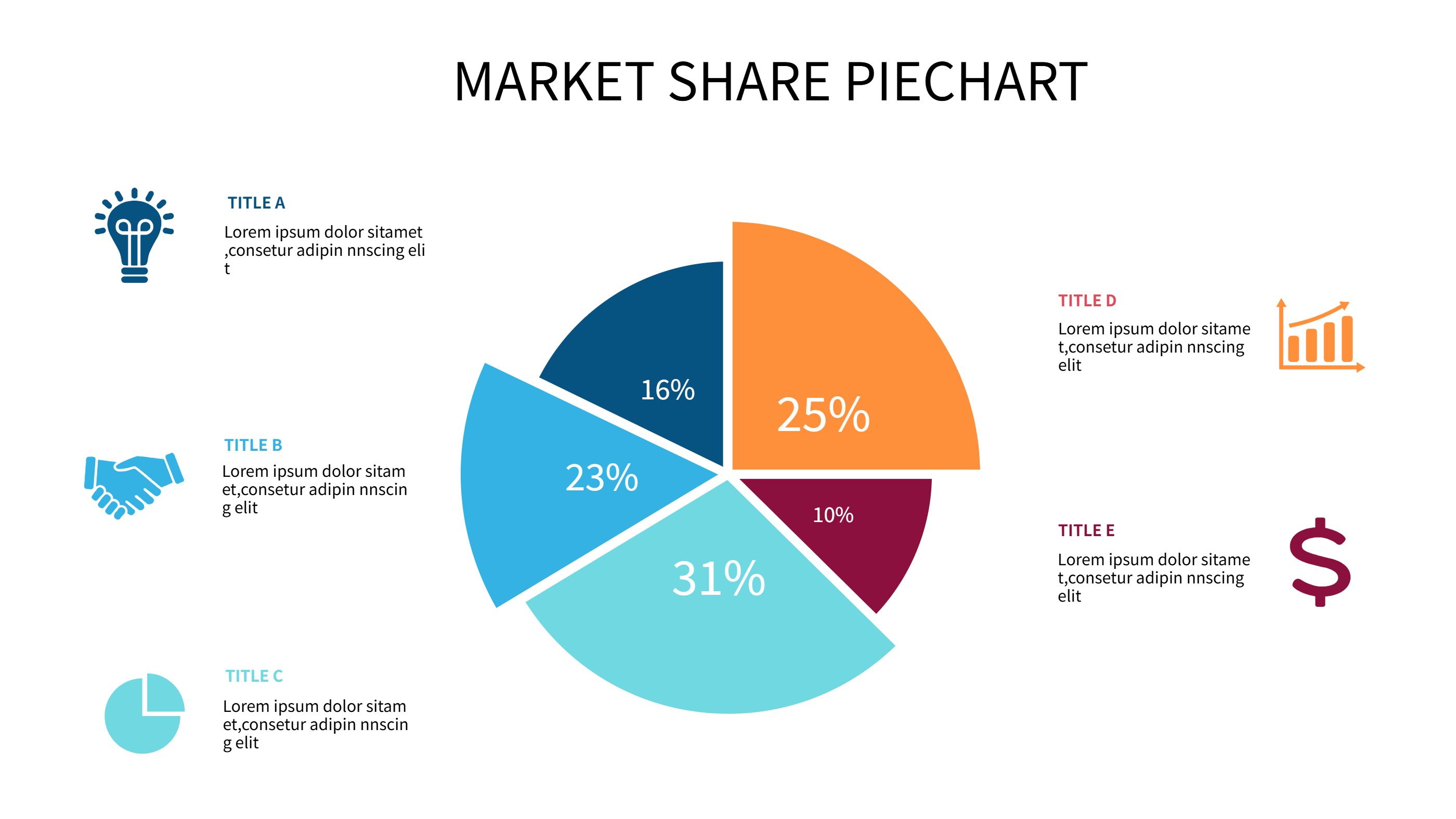 MARKET SHARE PIECHART

TITLE A

Lorem ipsum dolor sitamet ,consetur adipin nnscing eli t

TITLE B

Lorem ipsum dolor sitam et,consetur adipin nnscin g elit

TITLE C

Lorem ipsum dolor sitam et,consetur adipin nnscin g elit

16%

25%

23%

10%

31%

TITLE D

Lorem ipsum dolor sitame t,consetur adipin nnscing elit

TITLE E

Lorem ipsum dolor sitame t,consetur adipin nnscing elit