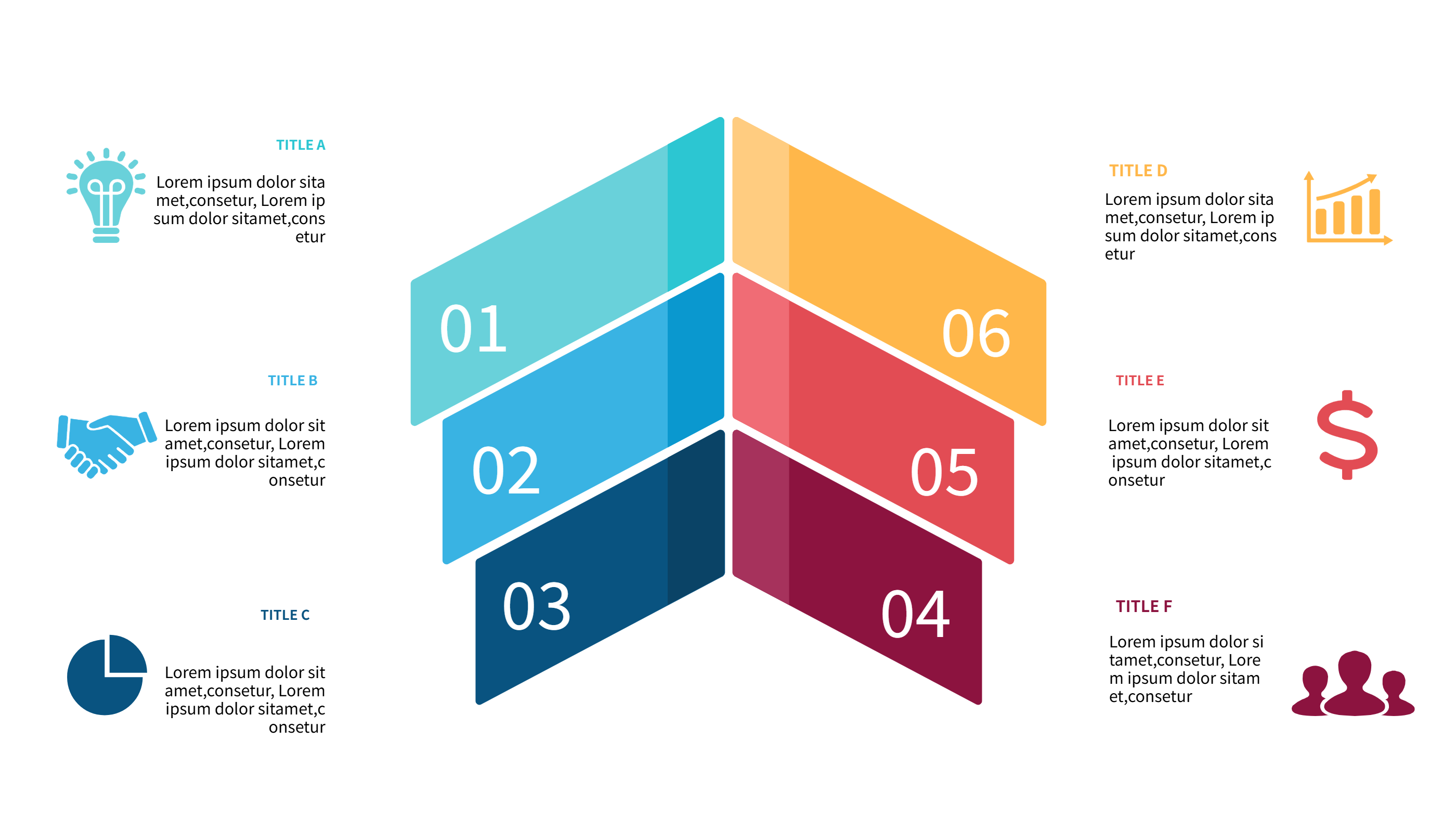 TITLE A

Lorem ipsum dolor sita met,consetur, Lorem ip sum dolor sitamet,cons etur

TITLE B

Lorem ipsum dolor sit amet,consetur, Lorem ipsum dolor sitamet,c onsetur

TITLE C

Lorem ipsum dolor sit amet,consetur, Lorem ipsum dolor sitamet,c onsetur

01

02

03

06

05

04

TITLE D

Lorem ipsum dolor sita met,consetur, Lorem ip sum dolor sitamet,cons etur

TITLE E

Lorem ipsum dolor sit amet,consetur, Lorem ipsum dolor sitamet,c onsetur

TITLE F

Lorem ipsum dolor si tamet,consetur, Lore m ipsum dolor sitam et,consetur