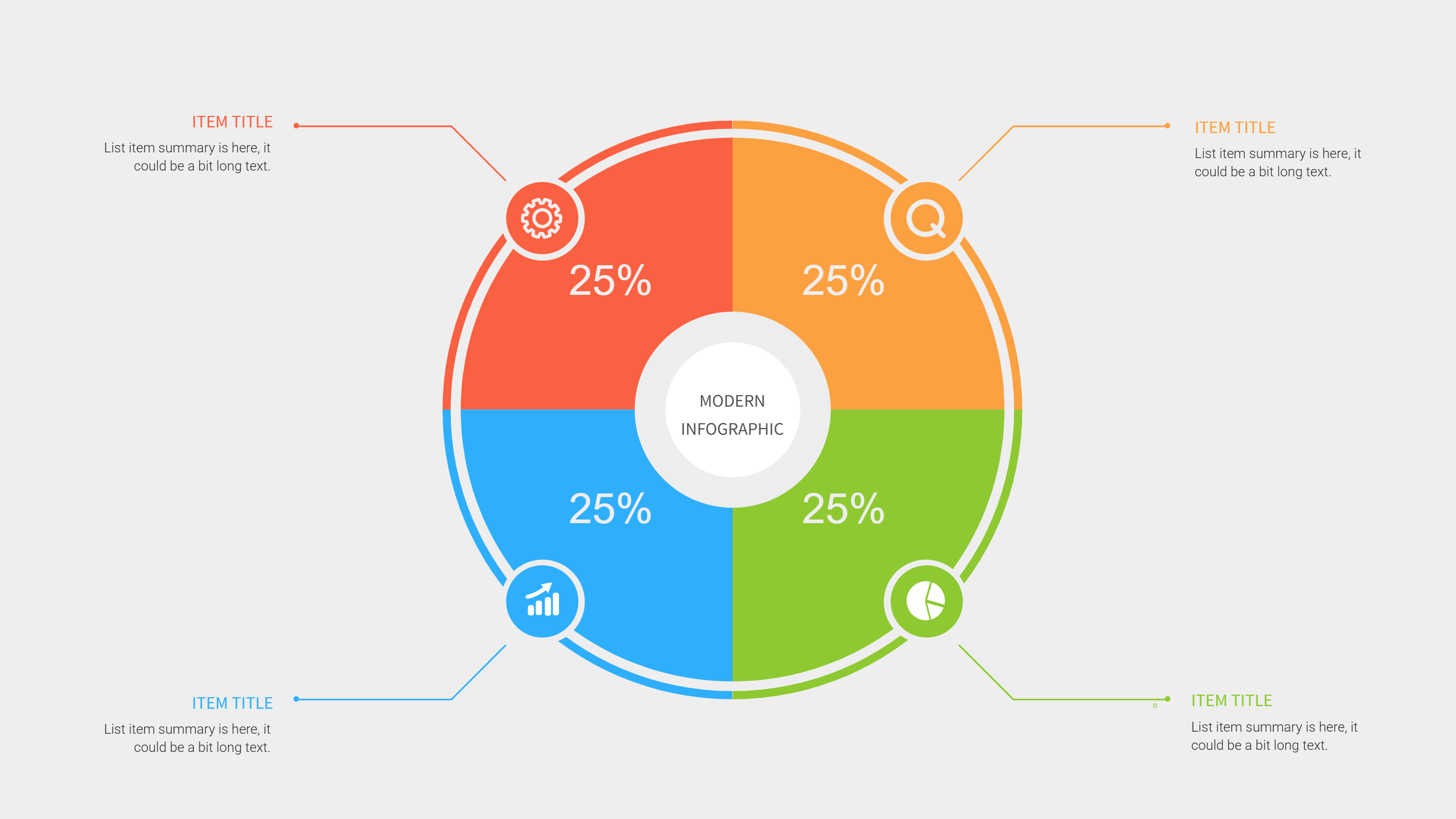 ITEM TITLE
List item summary is here, it could be a bit long text.

ITEM TITLE
List item summary is here, it could be a bit long text.

25%

25%

MODERN
INFOGRAPHIC

25%

25%

ITEM TITLE
List item summary is here, it could be a bit long text.

ITEM TITLE
List item summary is here, it could be a bit long text.