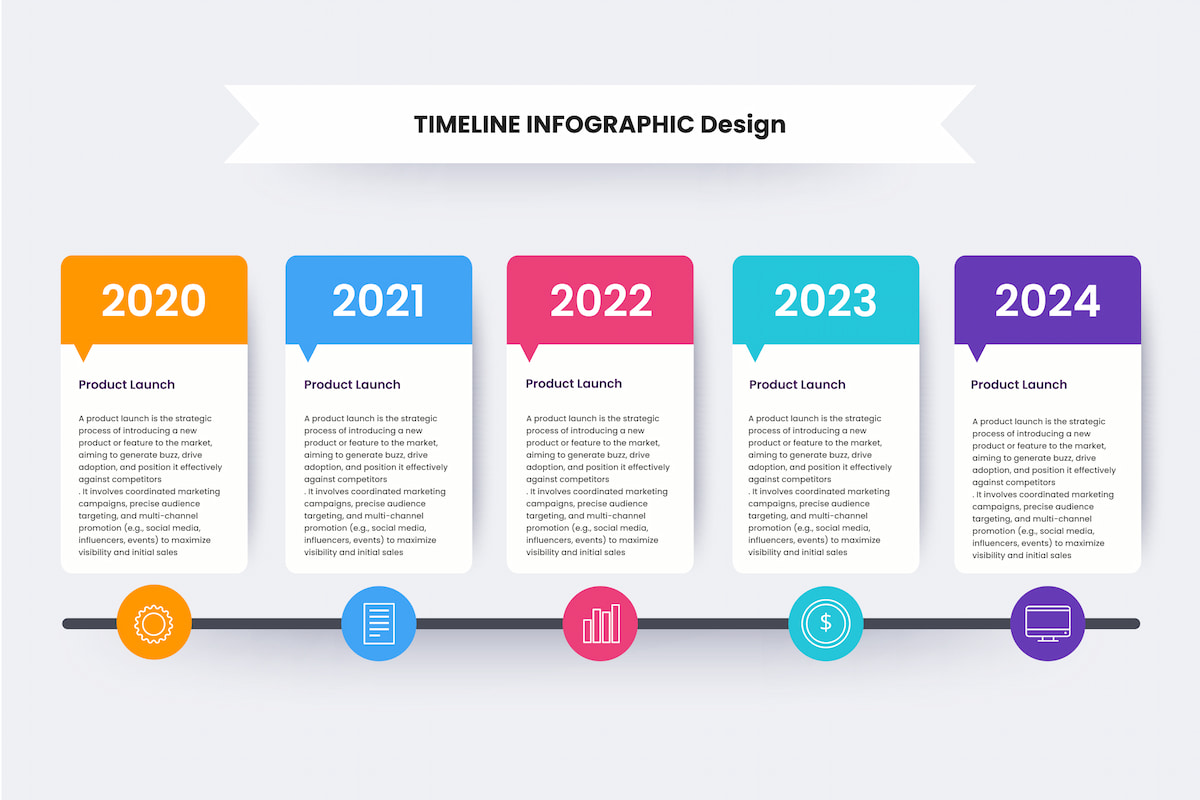 TIMELINE INFOGRAPHIC Design

2020

Product Launch

A product launch is the strategic process of introducing a new product or feature to the market, aiming to generate buzz, drive adoption, and position it effectively against competitors
. It involves coordinated marketing campaigns, precise audience targeting, and multi-channel promotion (e.g., social media, influencers, events) to maximize visibility and initial sales

2021

Product Launch

A product launch is the strategic process of introducing a new product or feature to the market, aiming to generate buzz, drive adoption, and position it effectively against competitors
. It involves coordinated marketing campaigns, precise audience targeting, and multi-channel promotion (e.g., social media, influencers, events) to maximize visibility and initial sales

2022

Product Launch

A product launch is the strategic process of introducing a new product or feature to the market, aiming to generate buzz, drive adoption, and position it effectively against competitors
. It involves coordinated marketing campaigns, precise audience targeting, and multi-channel promotion (e.g., social media, influencers, events) to maximize visibility and initial sales

2023

Product Launch

A product launch is the strategic process of introducing a new product or feature to the market, aiming to generate buzz, drive adoption, and position it effectively against competitors
. It involves coordinated marketing campaigns, precise audience targeting, and multi-channel promotion (e.g., social media, influencers, events) to maximize visibility and initial sales

2024

Product Launch

A product launch is the strategic process of introducing a new product or feature to the market, aiming to generate buzz, drive adoption, and position it effectively against competitors
. It involves coordinated marketing campaigns, precise audience targeting, and multi-channel promotion (e.g., social media, influencers, events) to maximize visibility and initial sales

$