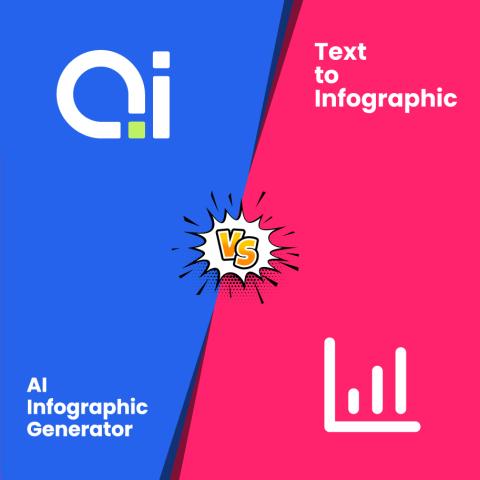 ai

Text to Infographic

VS

AI Infographic Generator