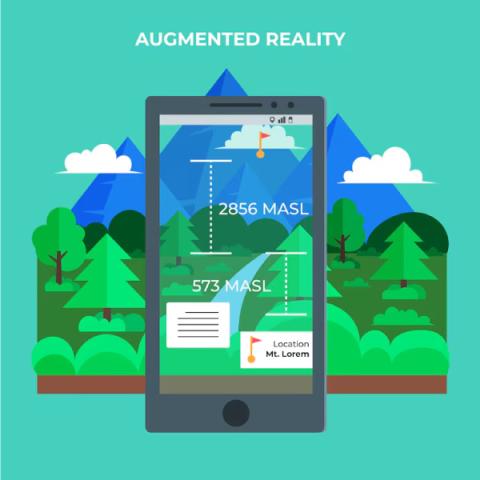 AUGMENTED REALITY

2856 MASL

573 MASL

Location
Mt. Lorem