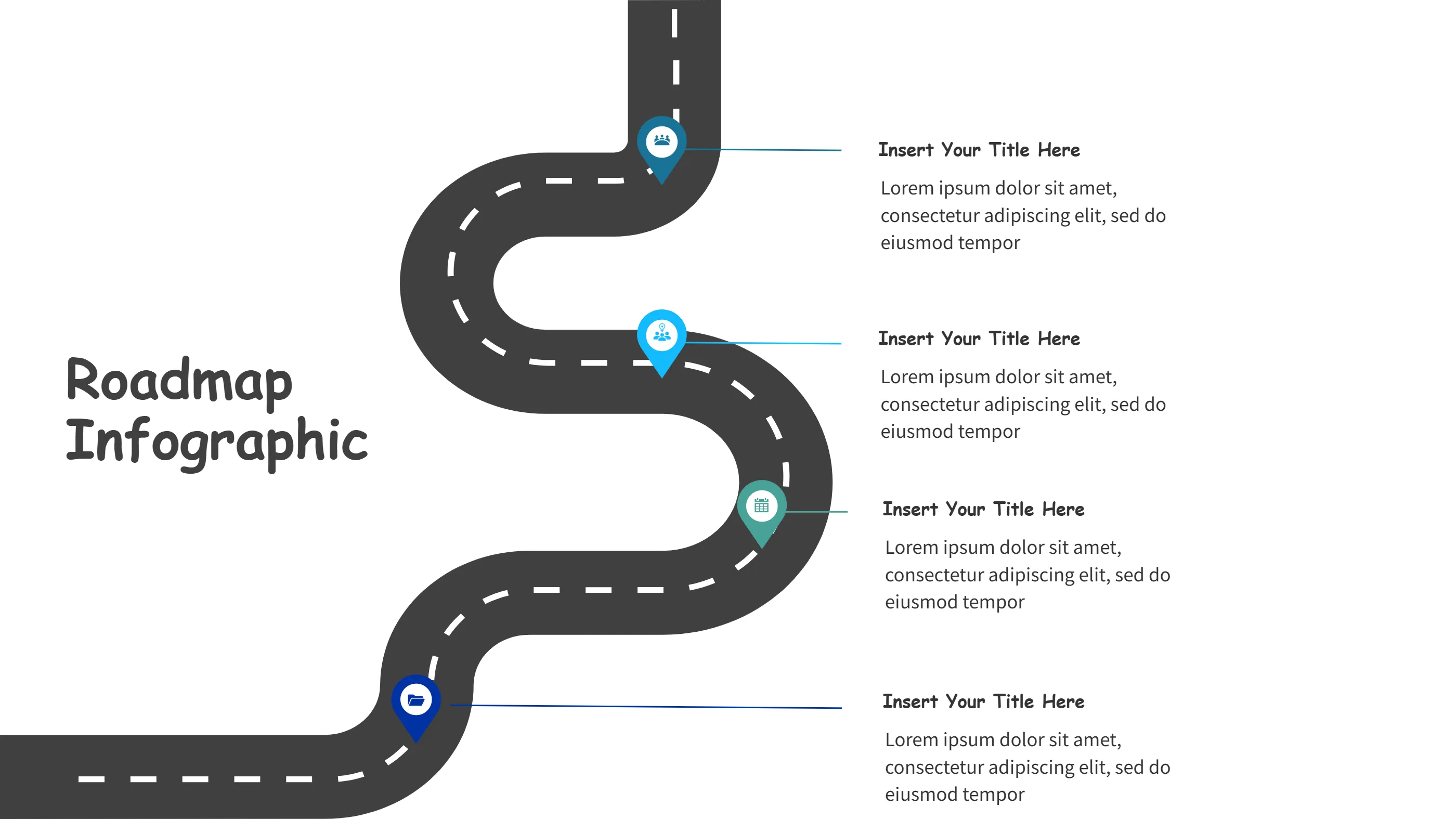 Roadmap Infographic

Insert Your Title Here

Lorem ipsum dolor sit amet, consectetur adipiscing elit, sed do eiusmod tempor

Insert Your Title Here

Lorem ipsum dolor sit amet, consectetur adipiscing elit, sed do eiusmod tempor

Insert Your Title Here

Lorem ipsum dolor sit amet, consectetur adipiscing elit, sed do eiusmod tempor

Insert Your Title Here

Lorem ipsum dolor sit amet, consectetur adipiscing elit, sed do eiusmod tempor