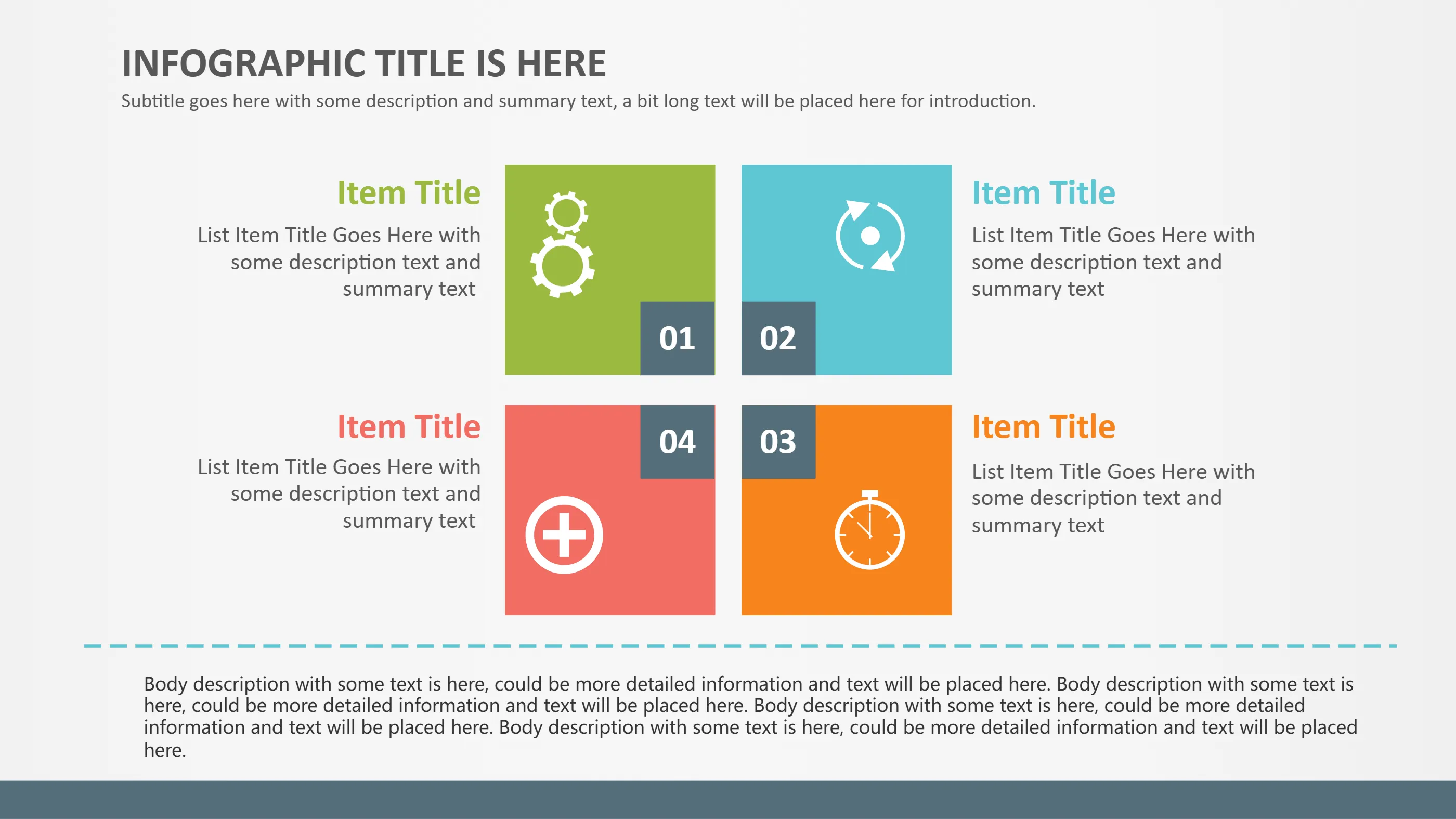 INFOGRAPHIC TITLE IS HERE

Subtitle goes here with some description and summary text, a bit long text will be placed here for introduction.

Item Title

List Item Title Goes Here with some description text and summary text

01

02

Item Title

List Item Title Goes Here with some description text and summary text

Item Title

List Item Title Goes Here with some description text and summary text

04

03

Item Title

List Item Title Goes Here with some description text and summary text

Body description with some text is here, could be more detailed information and text will be placed here. Body description with some text is here, could be more detailed information and text will be placed here. Body description with some text is here, could be more detailed information and text will be placed here. Body description with some text is here, could be more detailed information and text will be placed here.